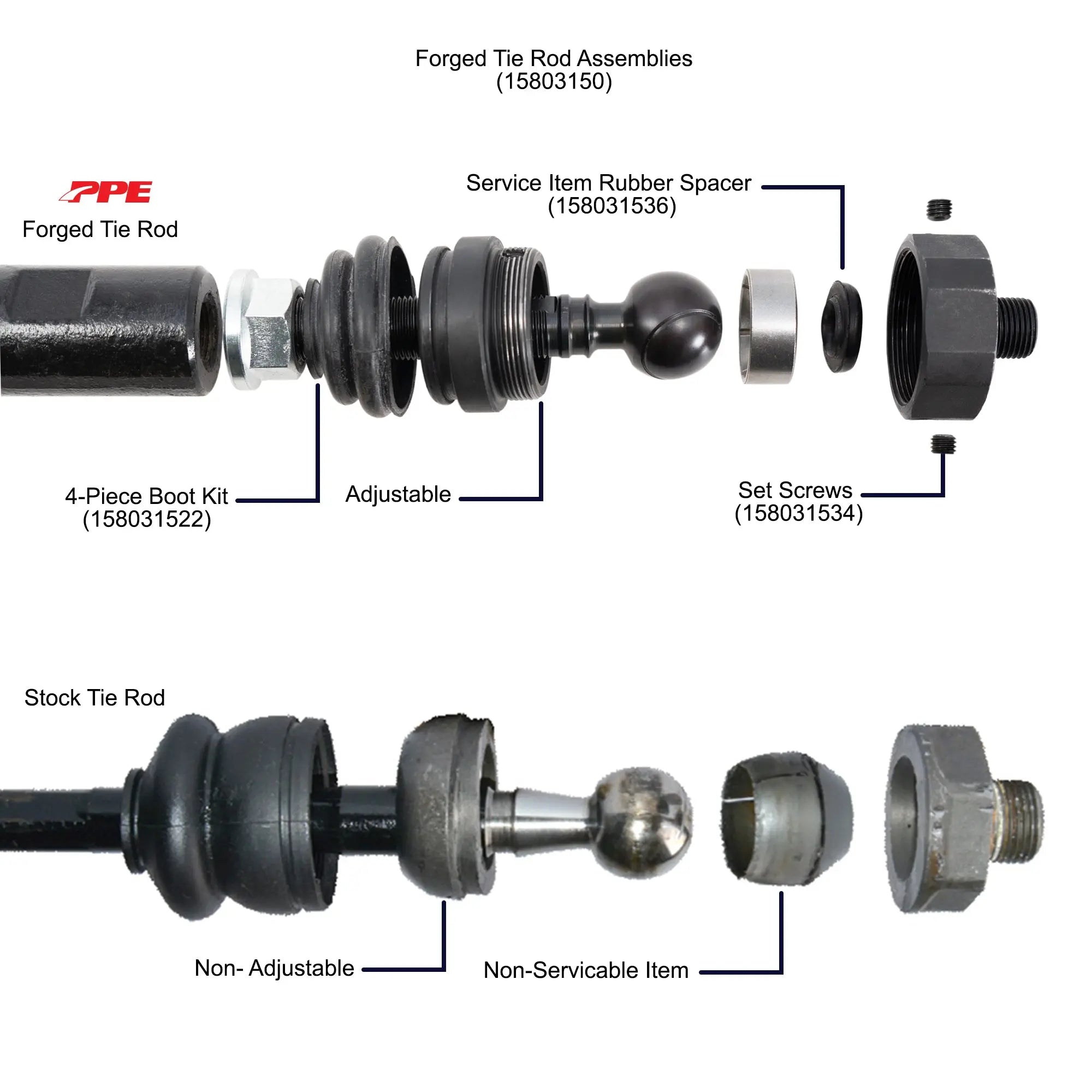 Forged Tie Rod Assemblies
(15803150)

PPE
Forged Tie Rod

Service Item Rubber Spacer
(158031536)

4-Piece Boot Kit
(158031522)

Adjustable

Set Screws
(158031534)

Stock Tie Rod

Non- Adjustable

Non-Servicable Item