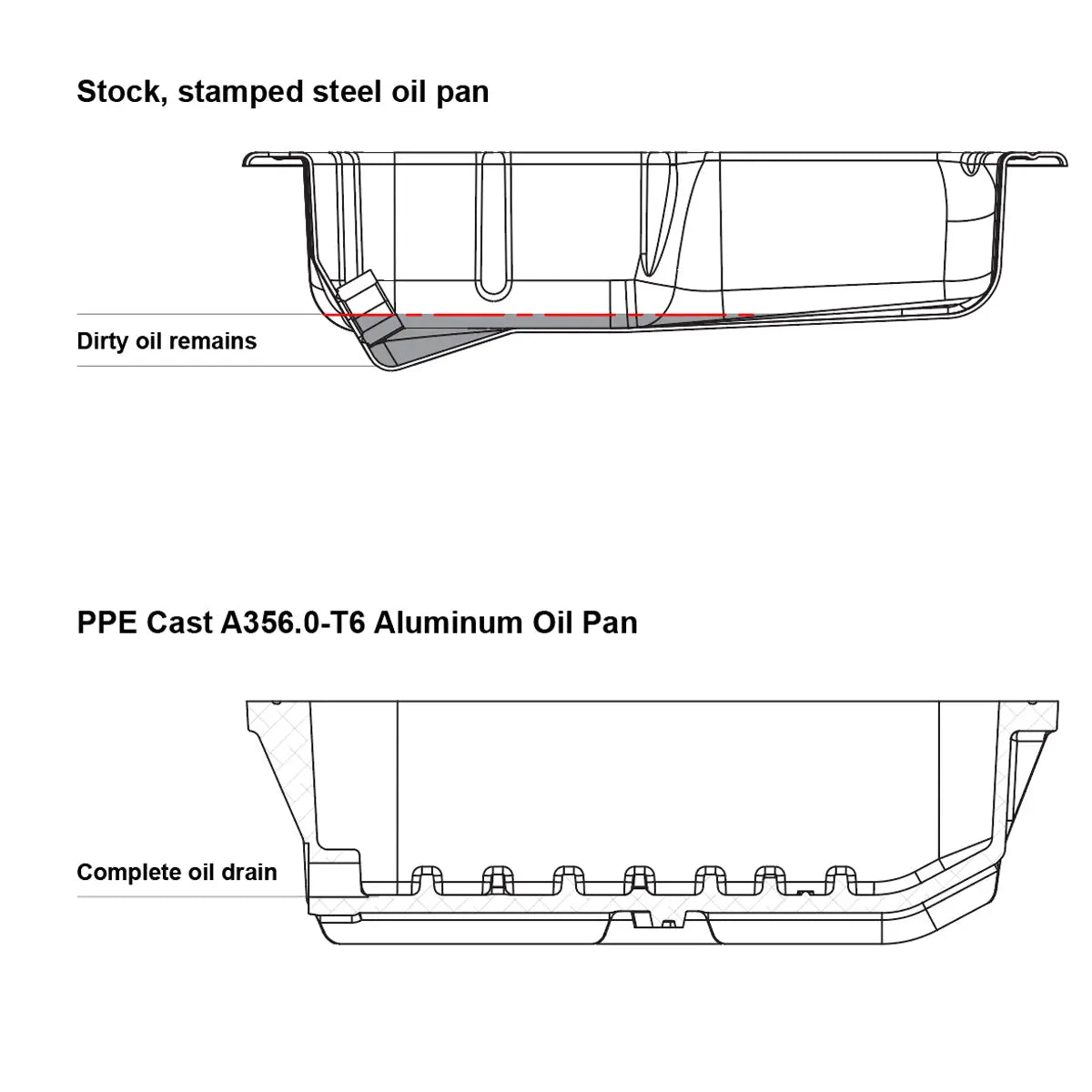 Stock, stamped steel oil pan

Dirty oil remains

PPE Cast A356.0-T6 Aluminum Oil Pan

Complete oil drain